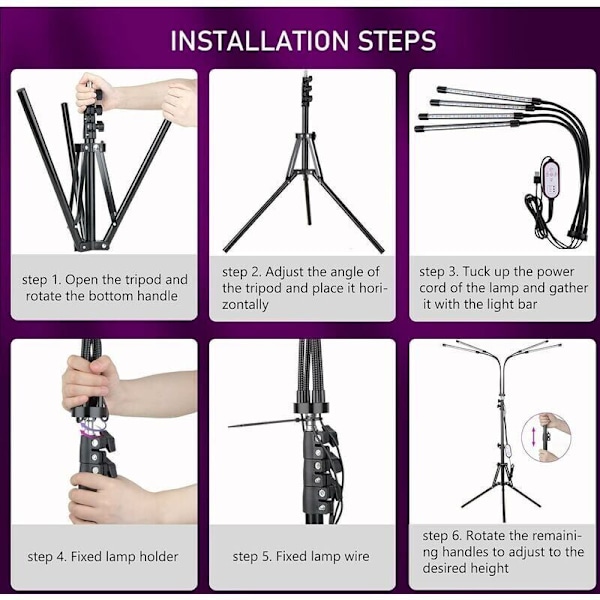 INSTALLATION STEPS

step 1. Open the tripod and rotate the bottom handle

step 2. Adjust the angle of the tripod and place it horizontally

step 3. Tuck up the power cord of the lamp and gather it with the light bar

step 4. Fixed lamp holder

step 5. Fixed lamp wire

step 6. Rotate the remaining handles to adjust to the desired height