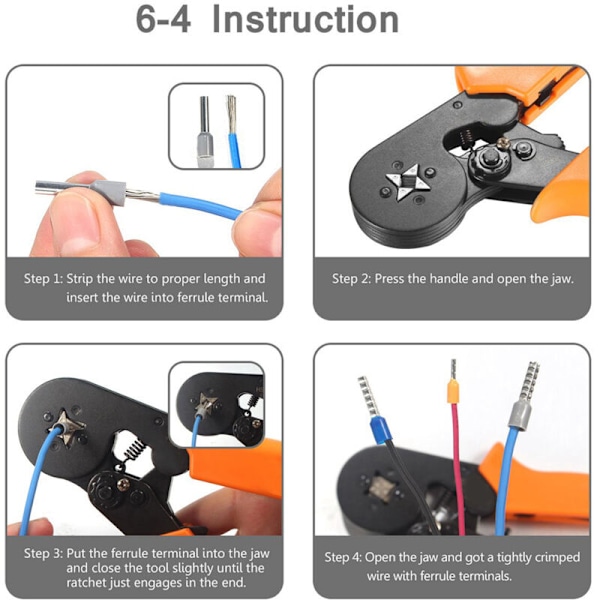 6-4 Instruction

Step 1: Strip the wire to proper length and insert the wire into ferrule terminal.

Step 2: Press the handle and open the jaw.

Step 3: Put the ferrule terminal into the jaw and close the tool slightly until the ratchet just engages in the end.

Step 4: Open the jaw and got a tightly crimped wire with ferrule terminals.