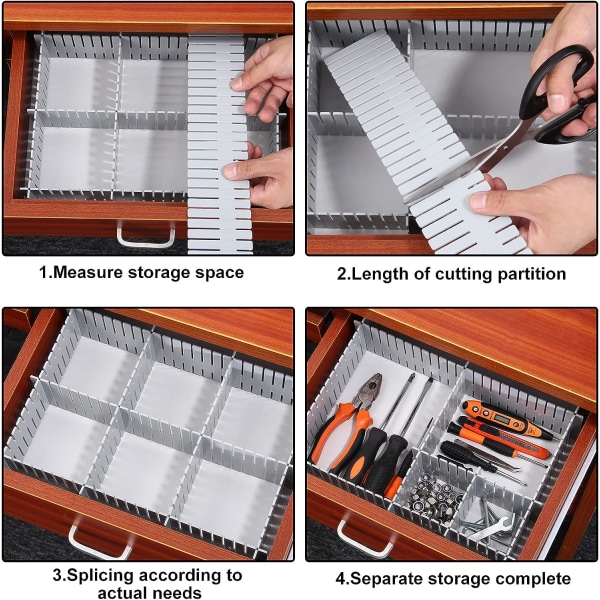 1.Measure storage space

2.Length of cutting partition

3.Splicing according to actual needs

4.Separate storage complete