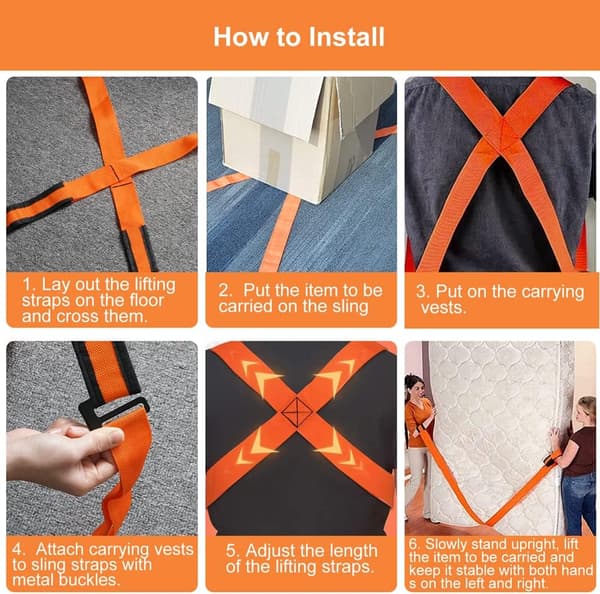 How to Install

1. Lay out the lifting straps on the floor and cross them.

2. Put the item to be carried on the sling

3. Put on the carrying vests.

4. Attach carrying vests to sling straps with metal buckles.

5. Adjust the length of the lifting straps.

6. Slowly stand upright, lift the item to be carried and keep it stable with both hand s on the left and right.