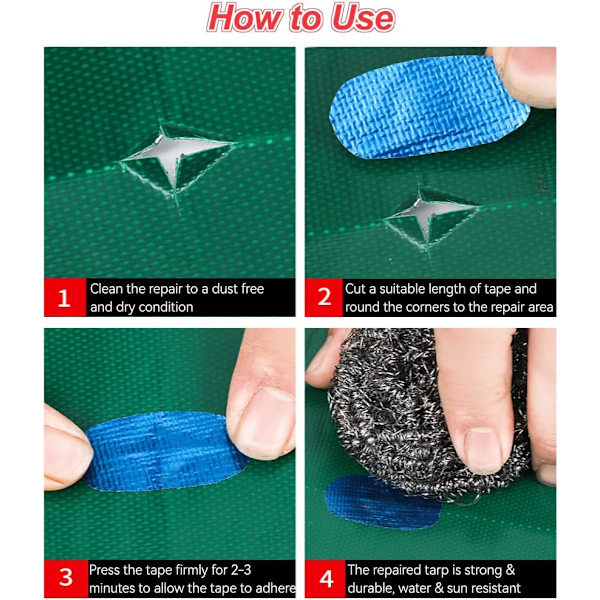 How to Use

1 Clean the repair to a dust free and dry condition

2 Cut a suitable length of tape and round the corners to the repair area

3 Press the tape firmly for 2-3 minutes to allow the tape to adhere

4 The repaired tarp is strong & durable, water & sun resistant