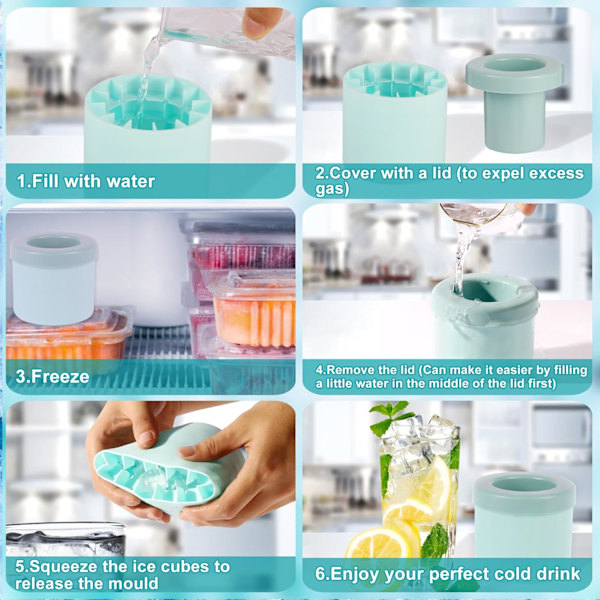 1.Fill with water

2.Cover with a lid (to expel excess gas)

3.Freeze

4.Remove the lid (Can make it easier by filling a little water in the middle of the lid first)

5.Squeeze the ice cubes to release the mould

6.Enjoy your perfect cold drink