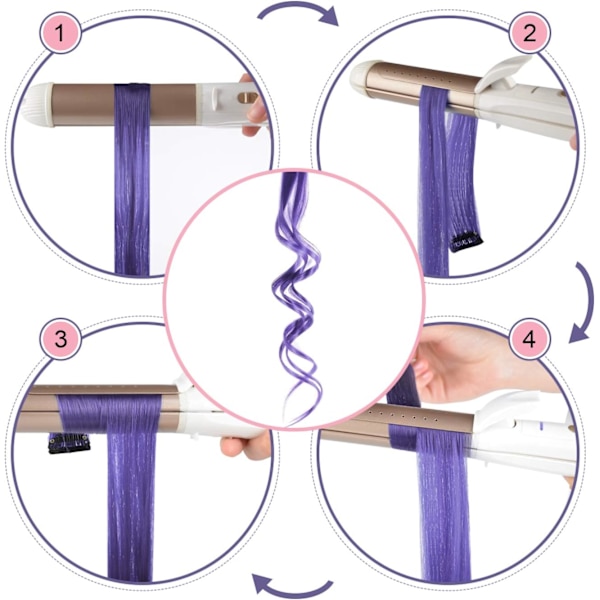 1
2
3
4