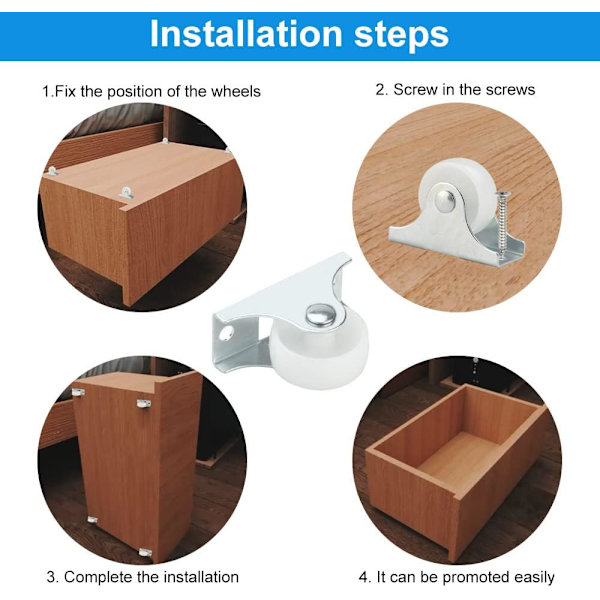 Installation steps

1.Fix the position of the wheels

2. Screw in the screws

3. Complete the installation

4. It can be promoted easily