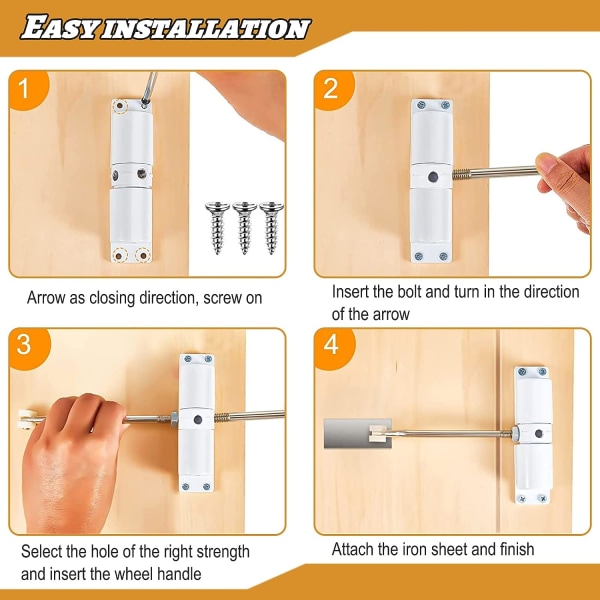 EASY INSTALLATION

1

Arrow as closing direction, screw on

2

Insert the bolt and turn in the direction of the arrow

3

Select the hole of the right strength and insert the wheel handle

4

Attach the iron sheet and finish