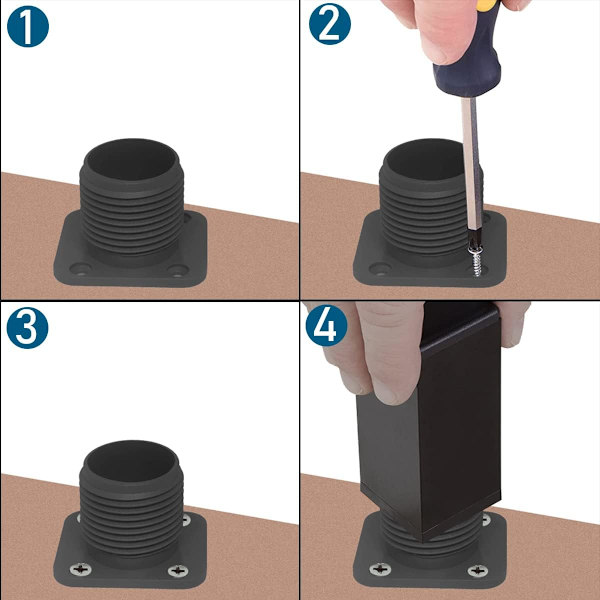 1

2

3

4