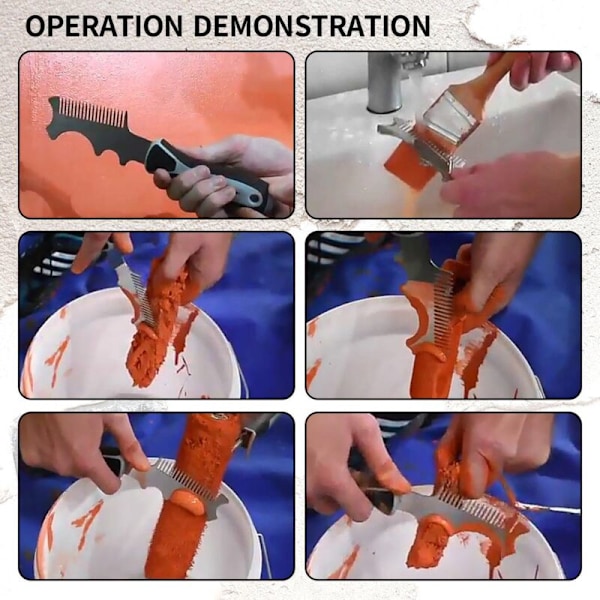 OPERATION DEMONSTRATION