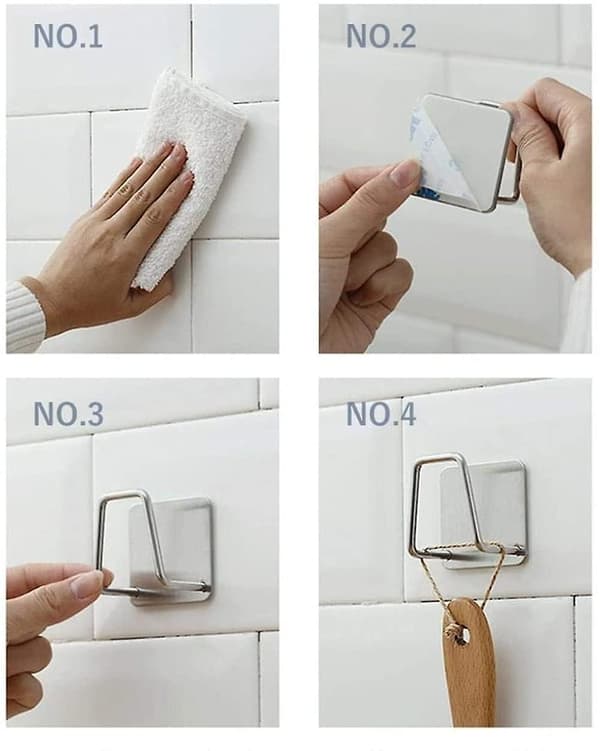 NO.1

NO.2

NO.3

NO.4