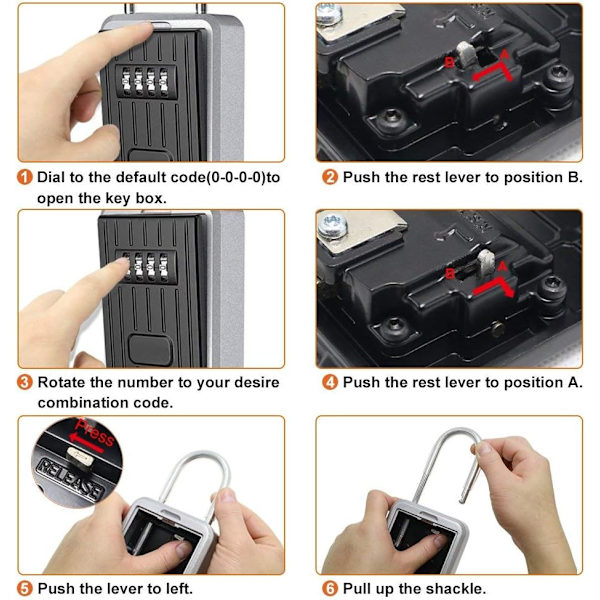 B
A

1 Dial to the default code(0-0-0-0)to open the key box.

2 Push the rest lever to position B.

B
A

3 Rotate the number to your desire combination code.

4 Push the rest lever to position A.

Press
RELEASE

5 Push the lever to left.

6 Pull up the shackle.