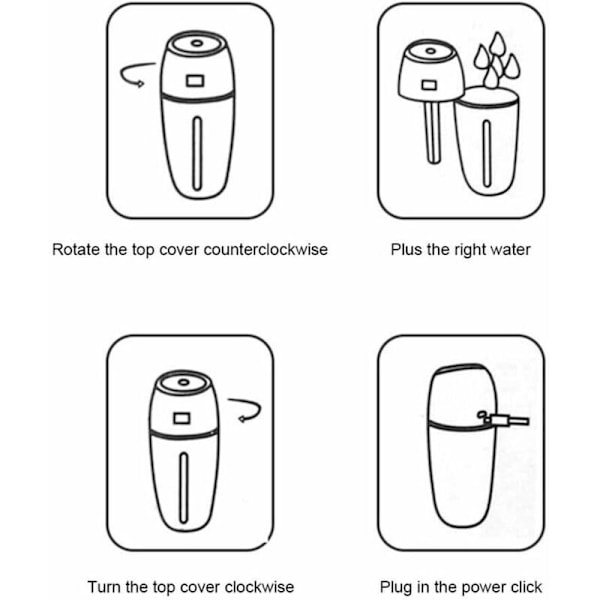 Rotate the top cover counterclockwise

Plus the right water

Turn the top cover clockwise

Plug in the power click