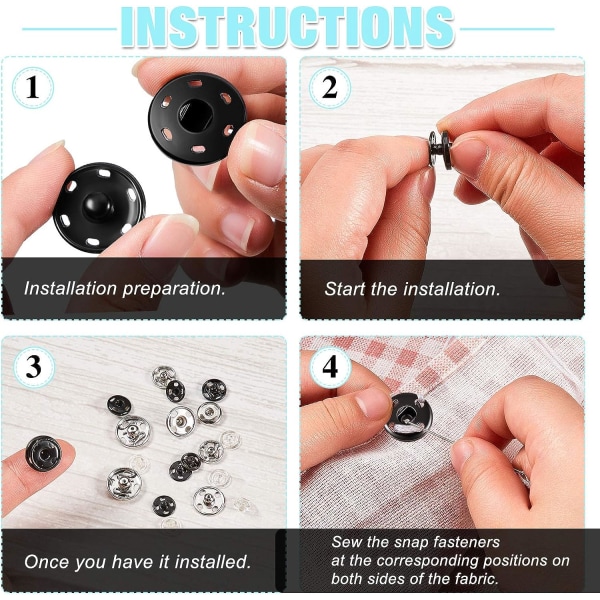 INSTRUCTIONS

1

Installation preparation.

2

Start the installation.

3

Once you have it installed.

4

Sew the snap fasteners at the corresponding positions on both sides of the fabric.