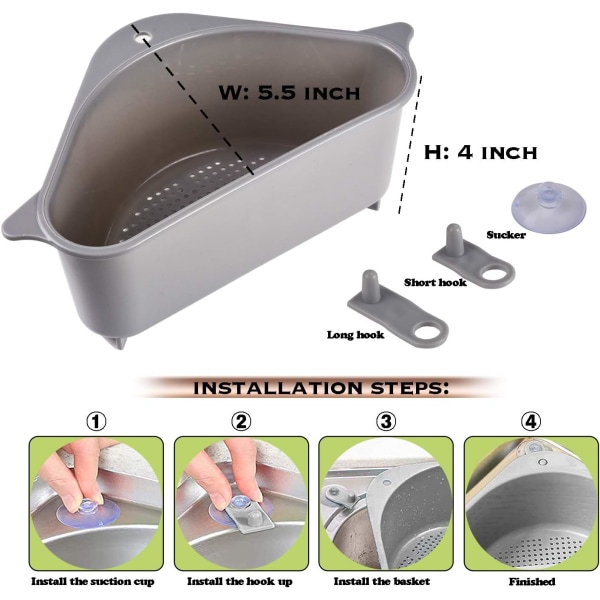 W: 5.5 INCH

H: 4 INCH

Sucker

Short hook

Long hook

INSTALLATION STEPS:

①

②

③

④

Install the suction cup

Install the hook up

Install the basket

Finished