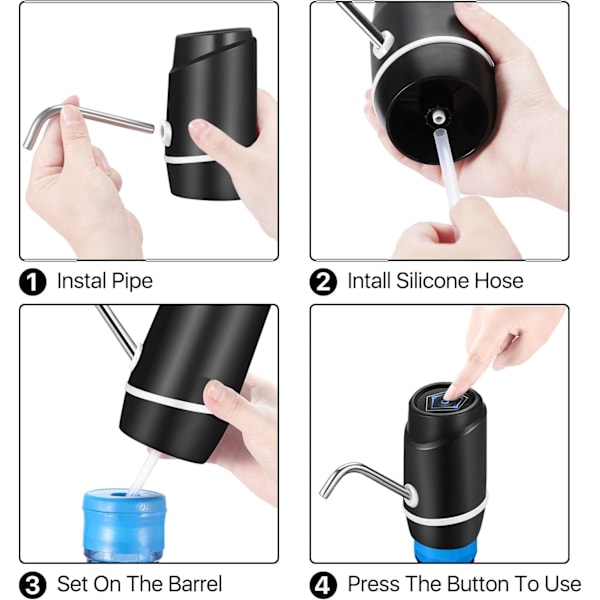 1 Instal Pipe

2 Intall Silicone Hose

3 Set On The Barrel

4 Press The Button To Use