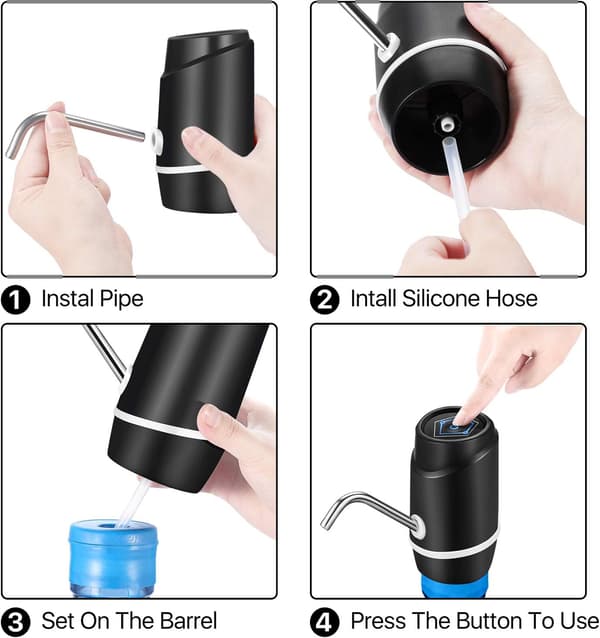 1 Instal Pipe

2 Intall Silicone Hose

3 Set On The Barrel

4 Press The Button To Use