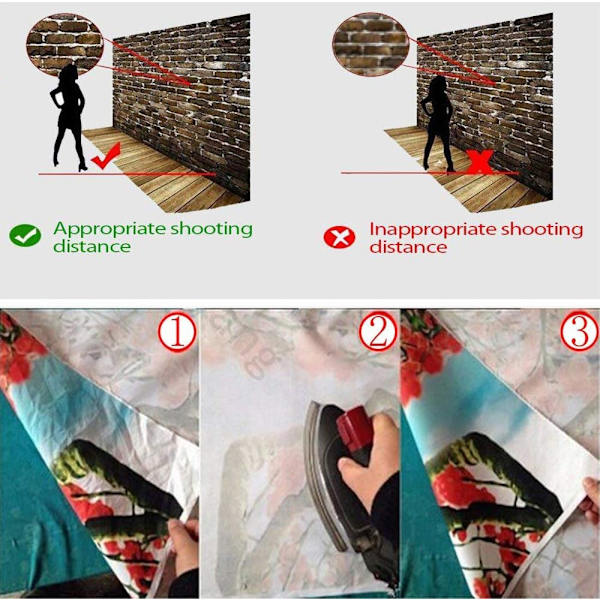 Appropriate shooting distance

Inappropriate shooting distance

①

②

③