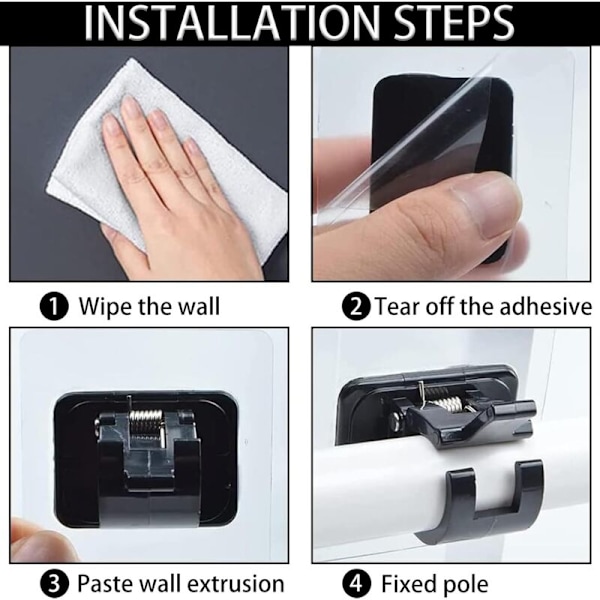 INSTALLATION STEPS

1 Wipe the wall

2 Tear off the adhesive

3 Paste wall extrusion

4 Fixed pole