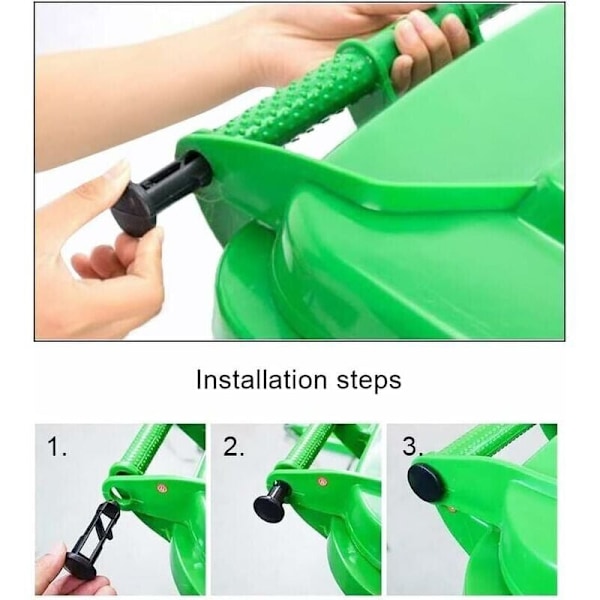 Installation steps

1.

2.

3.