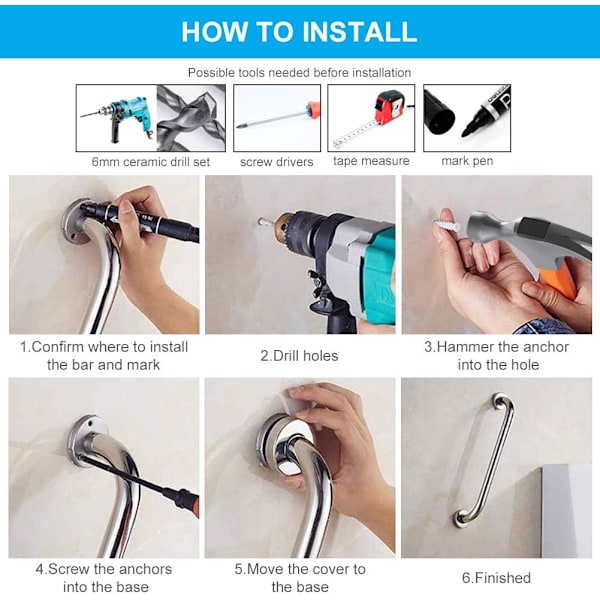 HOW TO INSTALL

Possible tools needed before installation

6mm ceramic drill set

screw drivers

tape measure

mark pen

1.Confirm where to install the bar and mark

2.Drill holes

3.Hammer the anchor into the hole

4.Screw the anchors into the base

5.Move the cover to the base

6.Finished