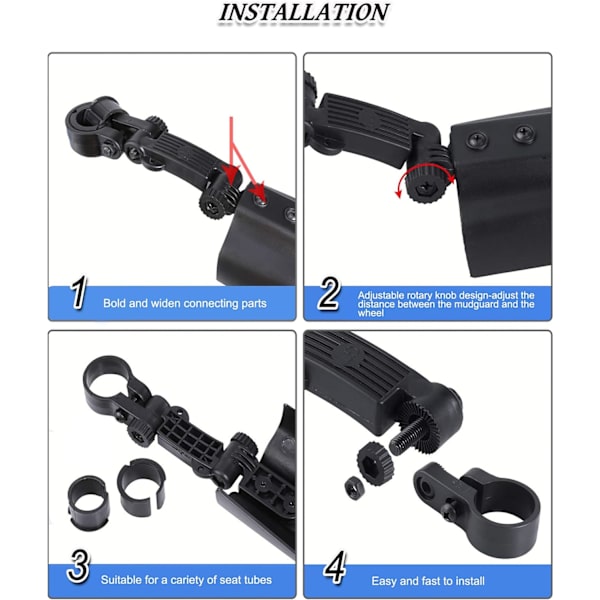 INSTALLATION

1 Bold and widen connecting parts

2 Adjustable rotary knob design-adjust the distance between the mudguard and the wheel

3 Suitable for a cariety of seat tubes

4 Easy and fast to install