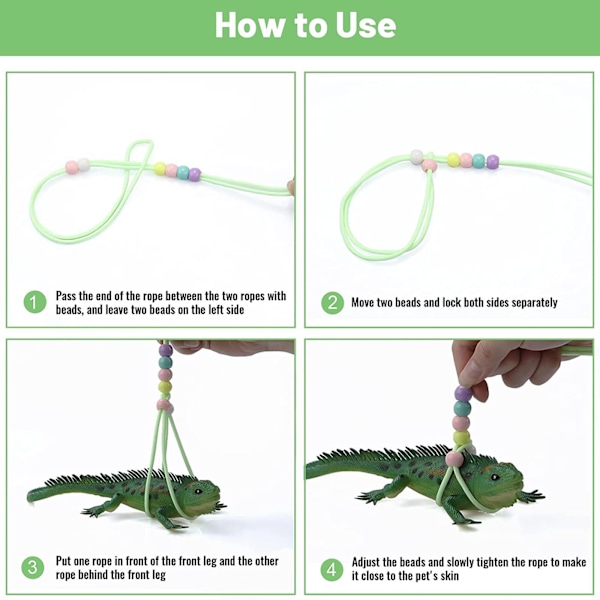 How to Use

1 Pass the end of the rope between the two ropes with beads, and leave two beads on the left side

2 Move two beads and lock both sides separately

3 Put one rope in front of the front leg and the other rope behind the front leg

4 Adjust the beads and slowly tighten the rope to make it close to the pet's skin