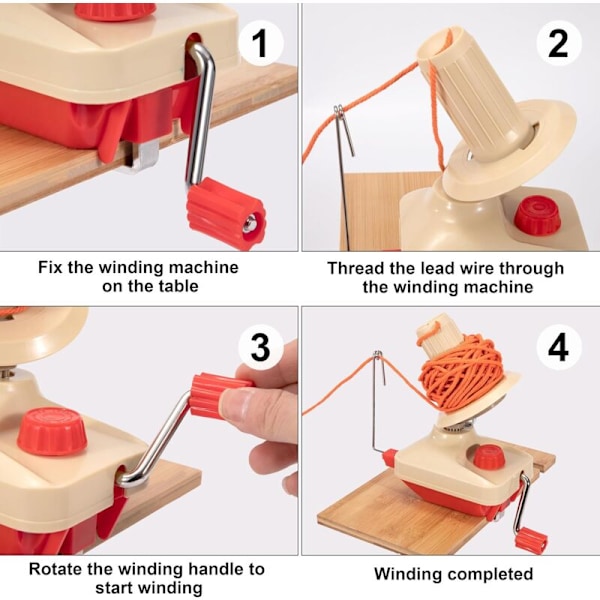 1

Fix the winding machine on the table

2

Thread the lead wire through the winding machine

3

Rotate the winding handle to start winding

4

Winding completed