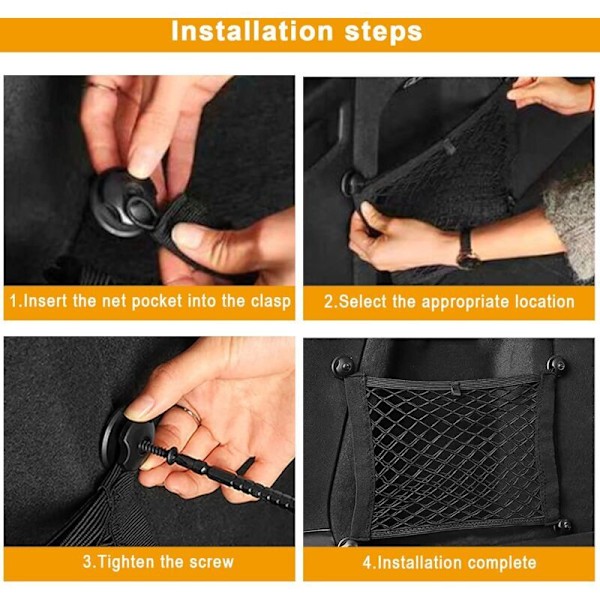 Installation steps

1.Insert the net pocket into the clasp

2.Select the appropriate location

3.Tighten the screw

4.Installation complete