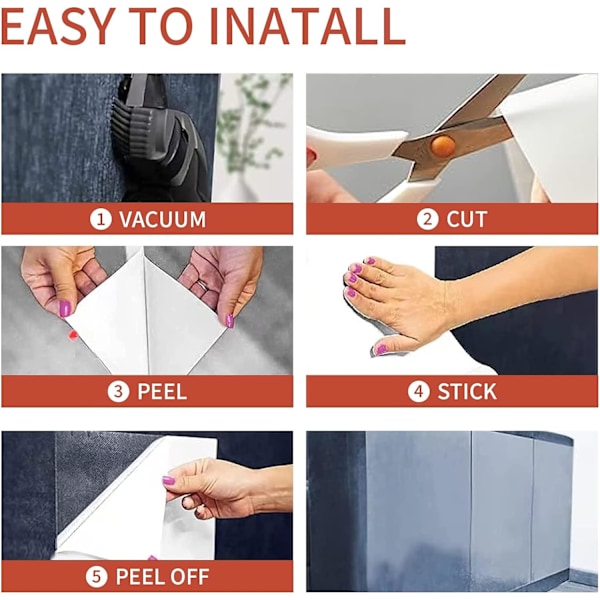 EASY TO INATALL

1 VACUUM

2 CUT

3 PEEL

4 STICK

5 PEEL OFF