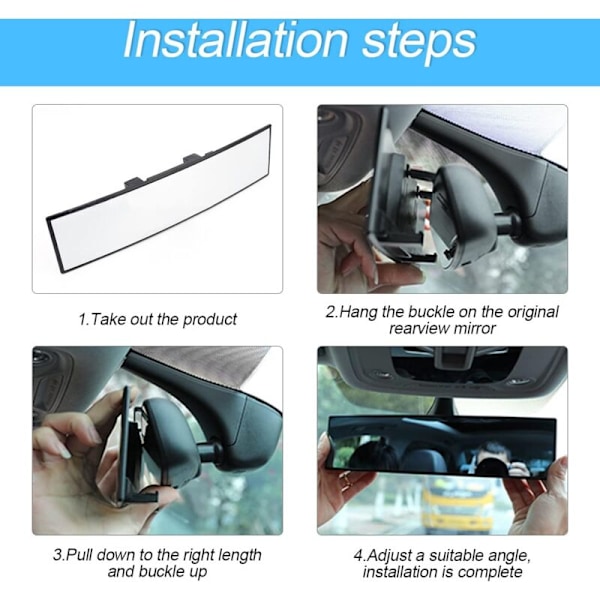 Installation steps

1.Take out the product

2.Hang the buckle on the original rearview mirror

3.Pull down to the right length and buckle up

4.Adjust a suitable angle, installation is complete