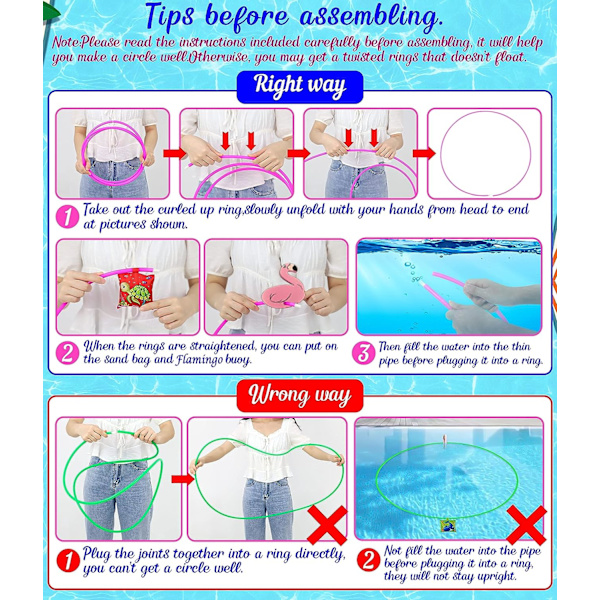 Tips before assembling.

Note:Please read the instructions included carefully before assembling, it will help you make a circle well.Otherwise, you may get a twisted rings that doesn't float.

Right way

1 Take out the curled up ring,slowly unfold with your hands from head to end at pictures shown.

2 When the rings are straightened, you can put on the sand bag and Flamingo buoy.

3 Then fill the water into the thin pipe before plugging it into a ring.

Wrong way

1 Plug the joints together into a ring directly, you can't get a circle well.

2 Not fill the water into the pipe before plugging it into a ring, they will not stay upright.