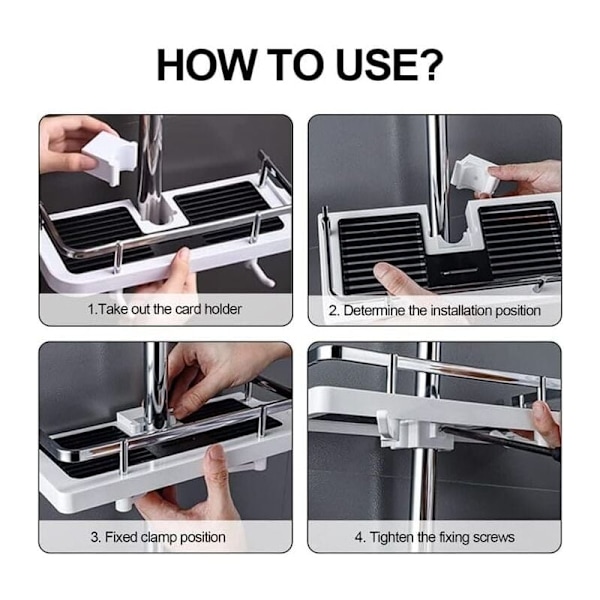 HOW TO USE?

1.Take out the card holder

2. Determine the installation position

3. Fixed clamp position

4. Tighten the fixing screws