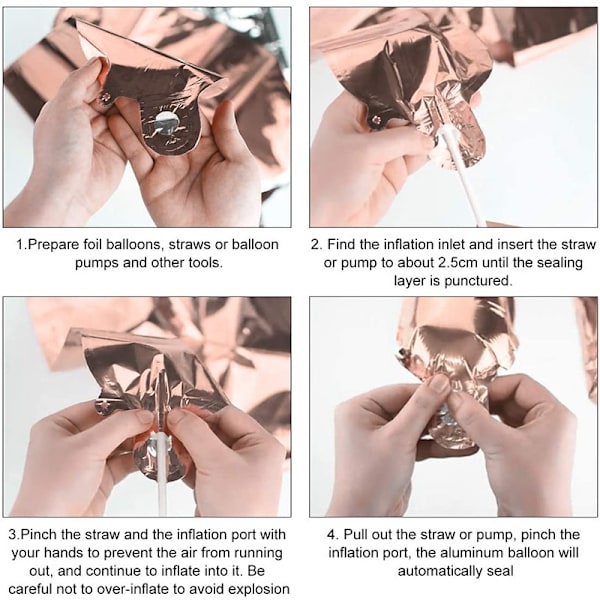 1.Prepare foil balloons, straws or balloon pumps and other tools.

2. Find the inflation inlet and insert the straw or pump to about 2.5cm until the sealing layer is punctured.

3.Pinch the straw and the inflation port with your hands to prevent the air from running out, and continue to inflate into it. Be careful not to over-inflate to avoid explosion

4. Pull out the straw or pump, pinch the inflation port, the aluminum balloon will automatically seal