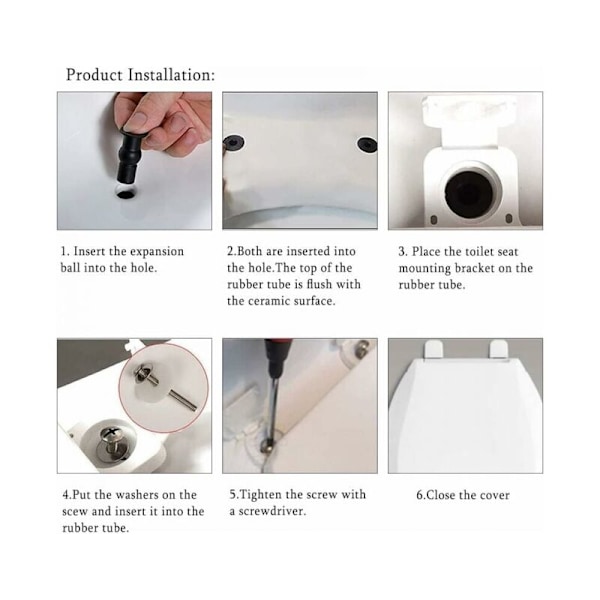 Product Installation:

1. Insert the expansion ball into the hole.

2.Both are inserted into the hole.The top of the rubber tube is flush with the ceramic surface.

3. Place the toilet seat mounting bracket on the rubber tube.

4.Put the washers on the scew and insert it into the rubber tube.

5.Tighten the screw with a screwdriver.

6.Close the cover