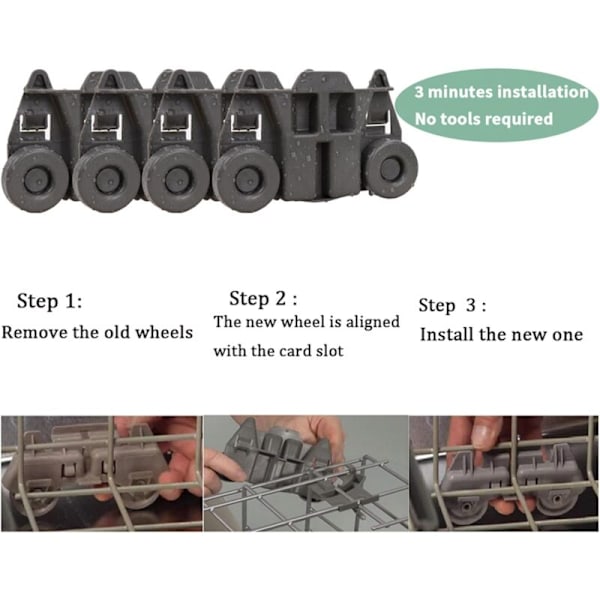 3 minutes installation
No tools required

Step 1:
Remove the old wheels

Step 2 :
The new wheel is aligned with the card slot

Step 3 :
Install the new one