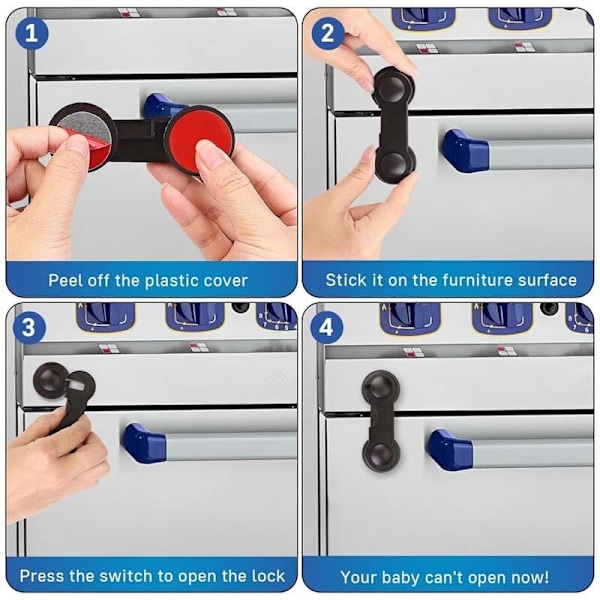 1

Peel off the plastic cover

2

Stick it on the furniture surface

3

Press the switch to open the lock

4

Your baby can't open now!