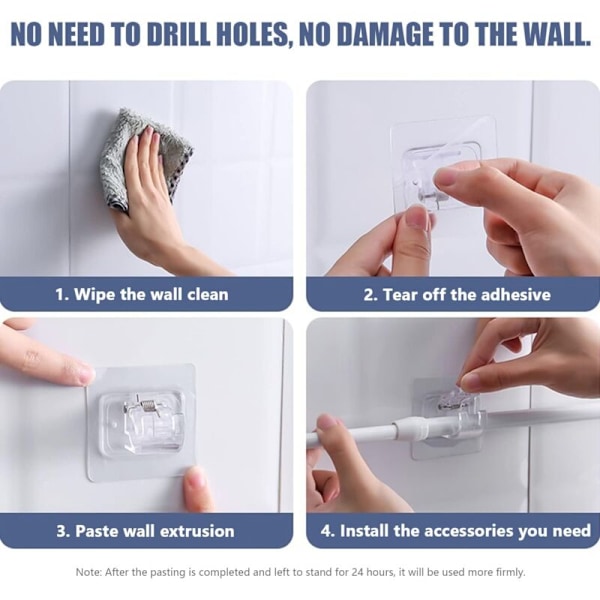 NO NEED TO DRILL HOLES, NO DAMAGE TO THE WALL.

1. Wipe the wall clean

2. Tear off the adhesive

3. Paste wall extrusion

4. Install the accessories you need

Note: After the pasting is completed and left to stand for 24 hours, it will be used more firmly.