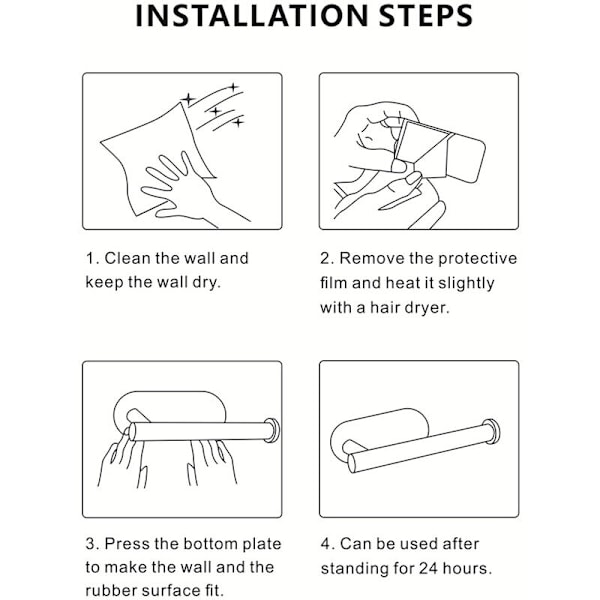 INSTALLATION STEPS

1. Clean the wall and keep the wall dry.

2. Remove the protective film and heat it slightly with a hair dryer.

3. Press the bottom plate to make the wall and the rubber surface fit.

4. Can be used after standing for 24 hours.