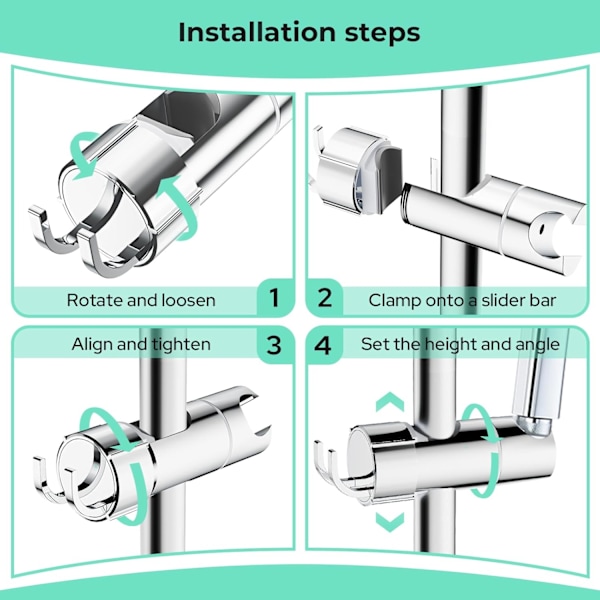 Installation steps

Rotate and loosen 1

2 Clamp onto a slider bar

Align and tighten 3

4 Set the height and angle