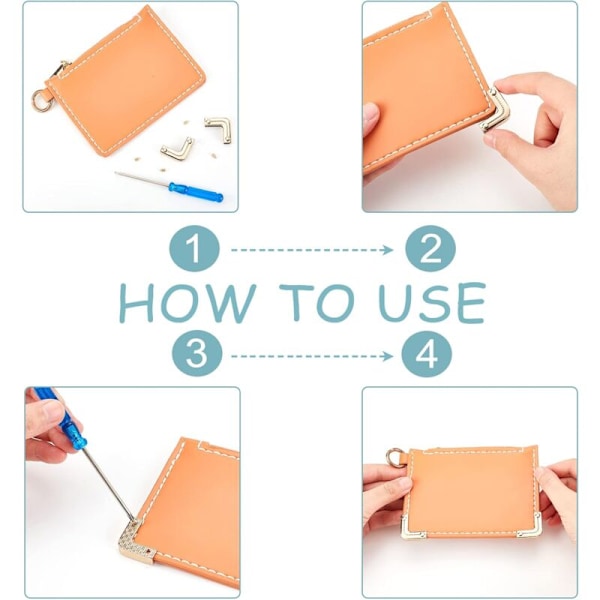 1
2
HOW TO USE
3
4