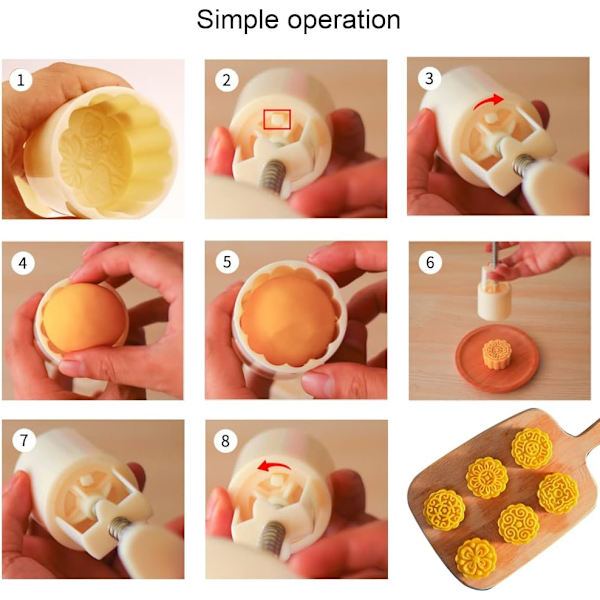 Simple operation

1

2

3

4

5

6

7

8