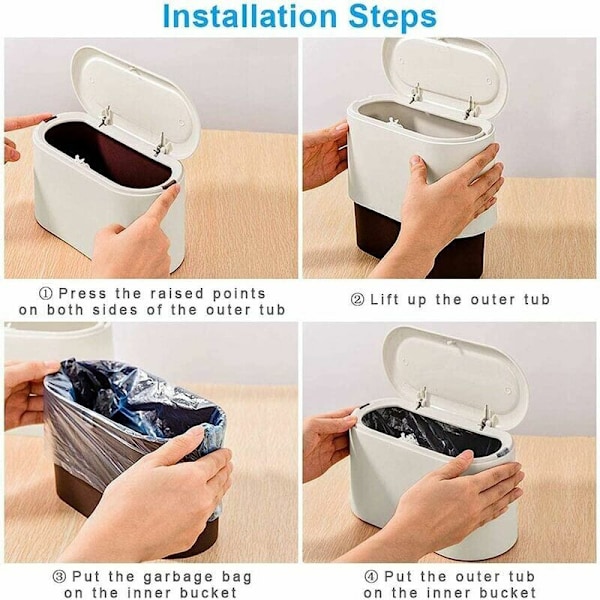 Installation Steps

① Press the raised points on both sides of the outer tub

② Lift up the outer tub

③ Put the garbage bag on the inner bucket

④ Put the outer tub on the inner bucket