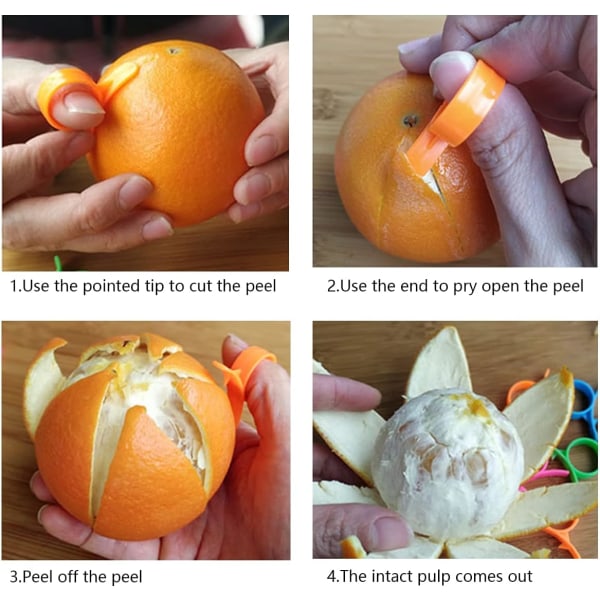 1.Use the pointed tip to cut the peel

2.Use the end to pry open the peel

3.Peel off the peel

4.The intact pulp comes out