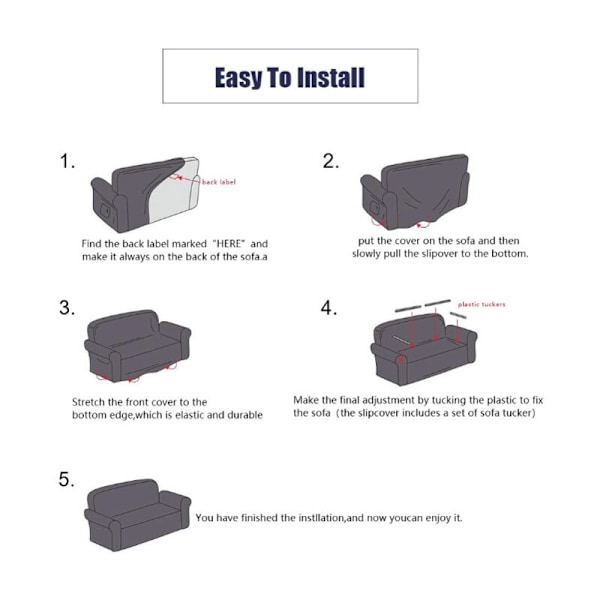 Easy To Install

1.

back label

Find the back label marked "HERE" and make it always on the back of the sofa.a

2.

put the cover on the sofa and then slowly pull the slipover to the bottom.

3.

Stretch the front cover to the bottom edge,which is elastic and durable

4.

plastic tuckers

Make the final adjustment by tucking the plastic to fix the sofa (the slipcover includes a set of sofa tucker)

5.

You have finished the instllation,and now youcan enjoy it.