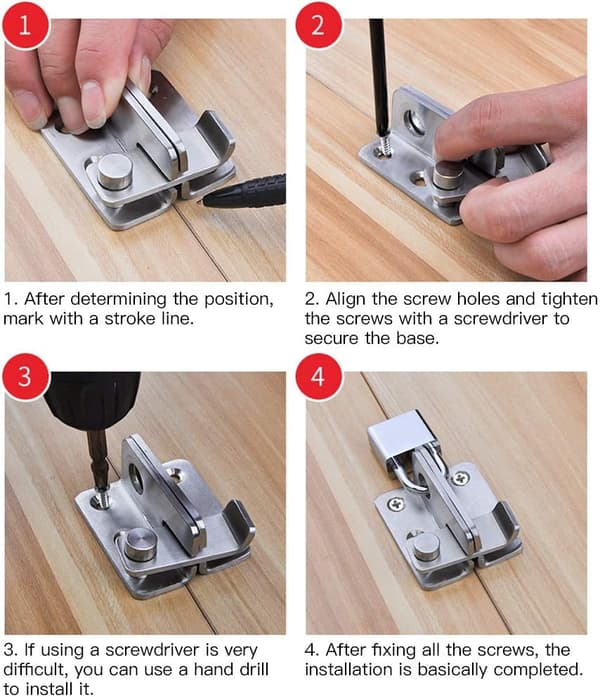 1

1. After determining the position, mark with a stroke line.

2

2. Align the screw holes and tighten the screws with a screwdriver to secure the base.

3

3. If using a screwdriver is very difficult, you can use a hand drill to install it.

4

4. After fixing all the screws, the installation is basically completed.