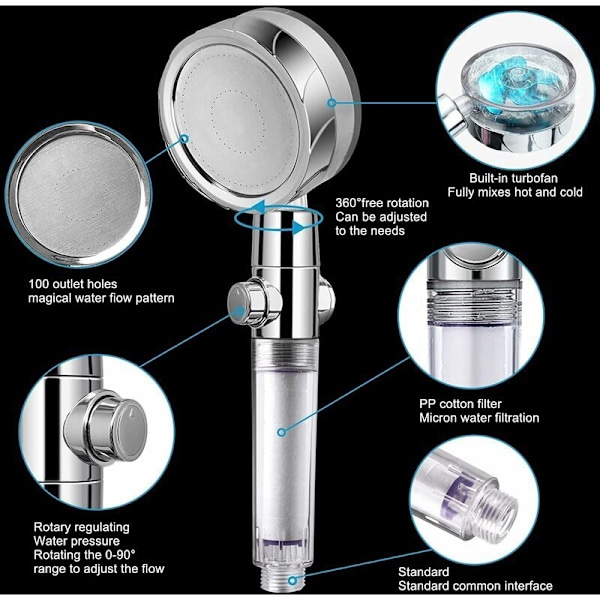 Built-in turbofan
Fully mixes hot and cold

360°free rotation
Can be adjusted
to the needs

100 outlet holes
magical water flow pattern

PP cotton filter
Micron water filtration

Rotary regulating
Water pressure
Rotating the 0-90°
range to adjust the flow

Standard
Standard common interface