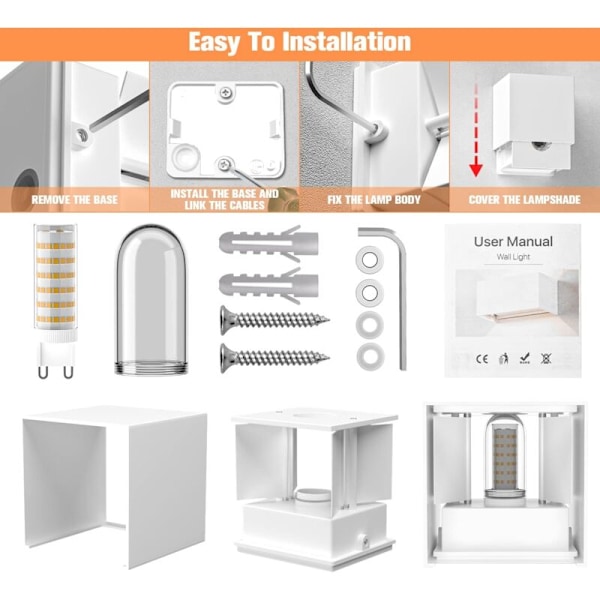 Easy To Installation

REMOVE THE BASE

INSTALL THE BASE AND LINK THE CABLES

FIX THE LAMP BODY

COVER THE LAMPSHADE

User Manual
Wall Light

CE