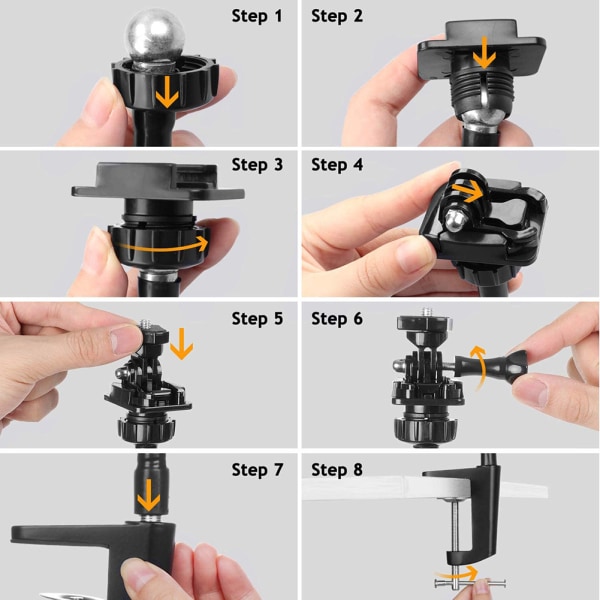 Step 1

Step 2

Step 3

Step 4

Step 5

Step 6

Step 7

Step 8