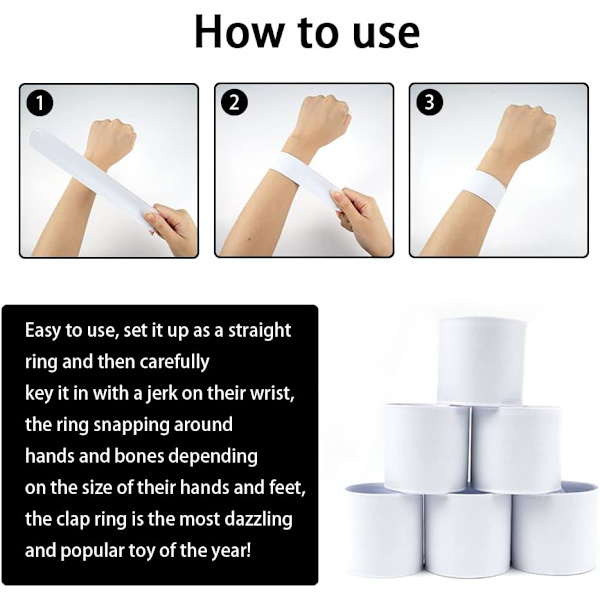 How to use

1

2

3

Easy to use, set it up as a straight ring and then carefully key it in with a jerk on their wrist, the ring snapping around hands and bones depending on the size of their hands and feet, the clap ring is the most dazzling and popular toy of the year!