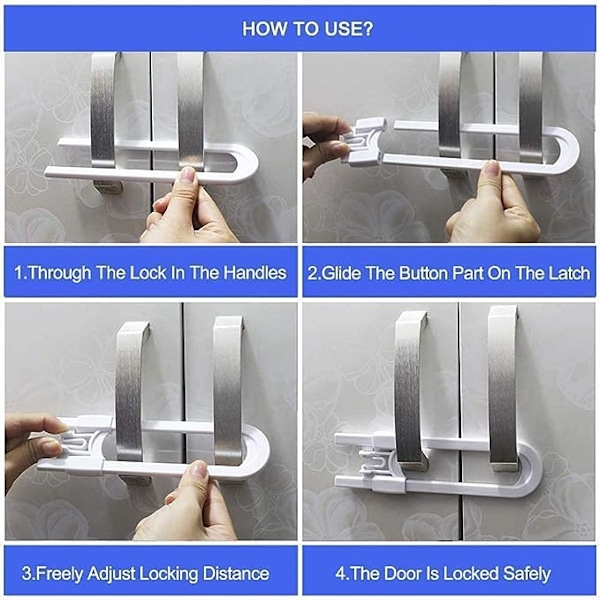 HOW TO USE?

1.Through The Lock In The Handles

2.Glide The Button Part On The Latch

3.Freely Adjust Locking Distance

4.The Door Is Locked Safely