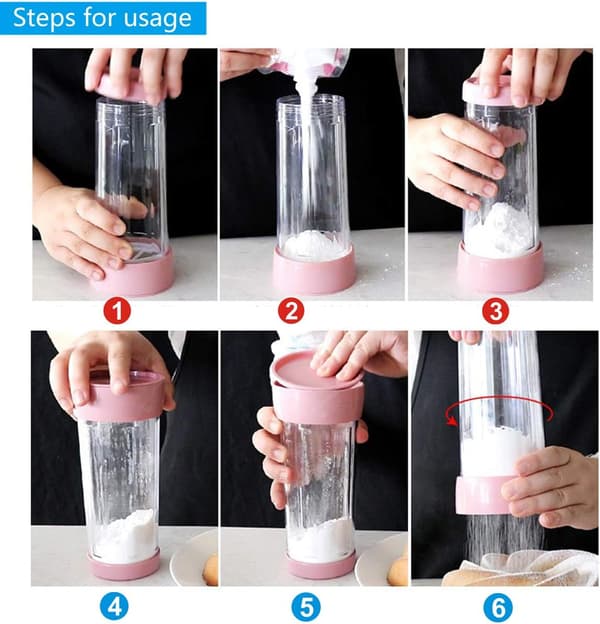 Steps for usage

1

2

3

4

5

6