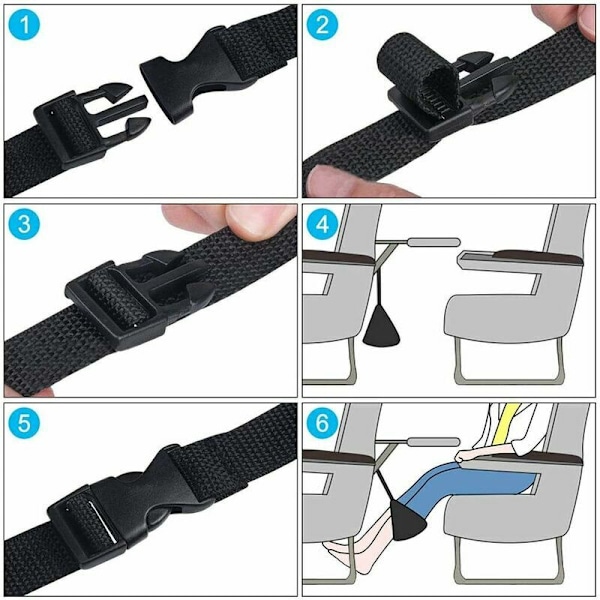 1

2

3

4

5

6